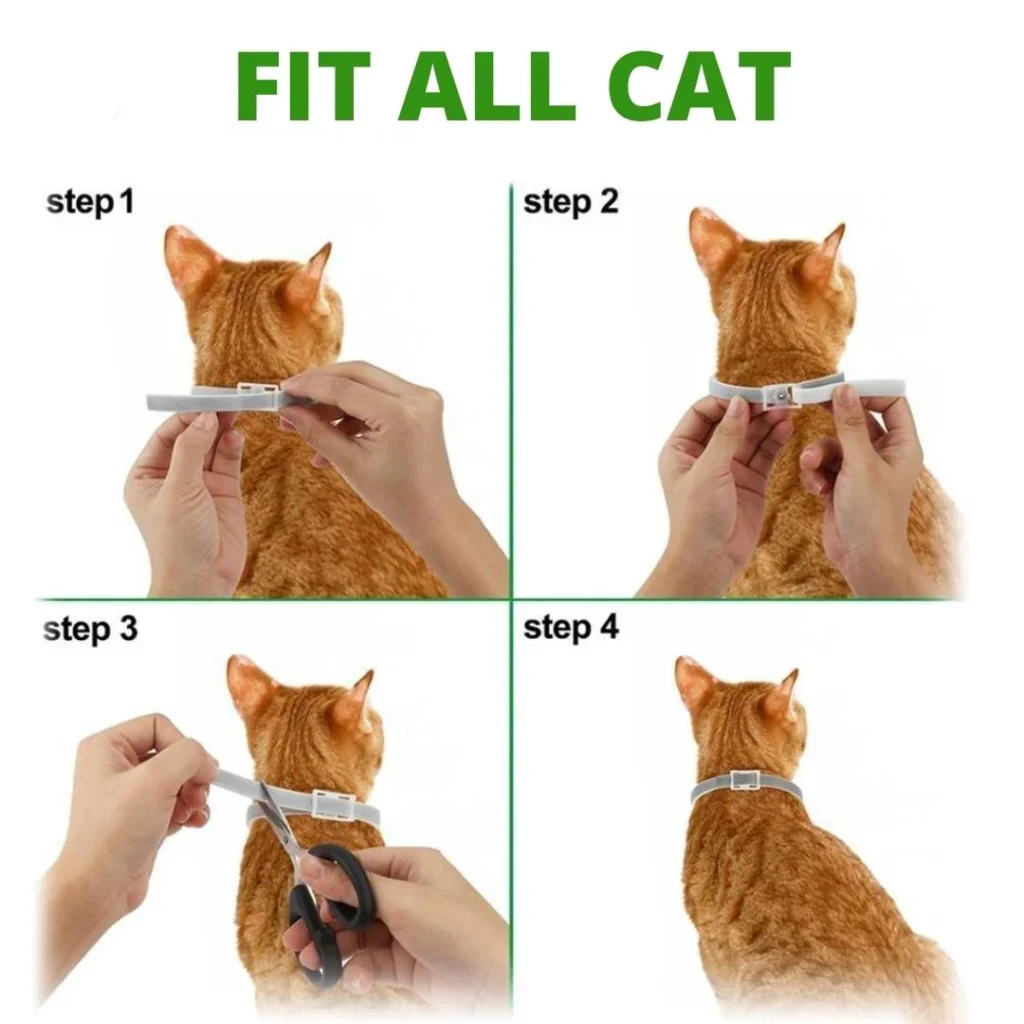 FIT ALL CAT

step 1

step 2

step 3

step 4